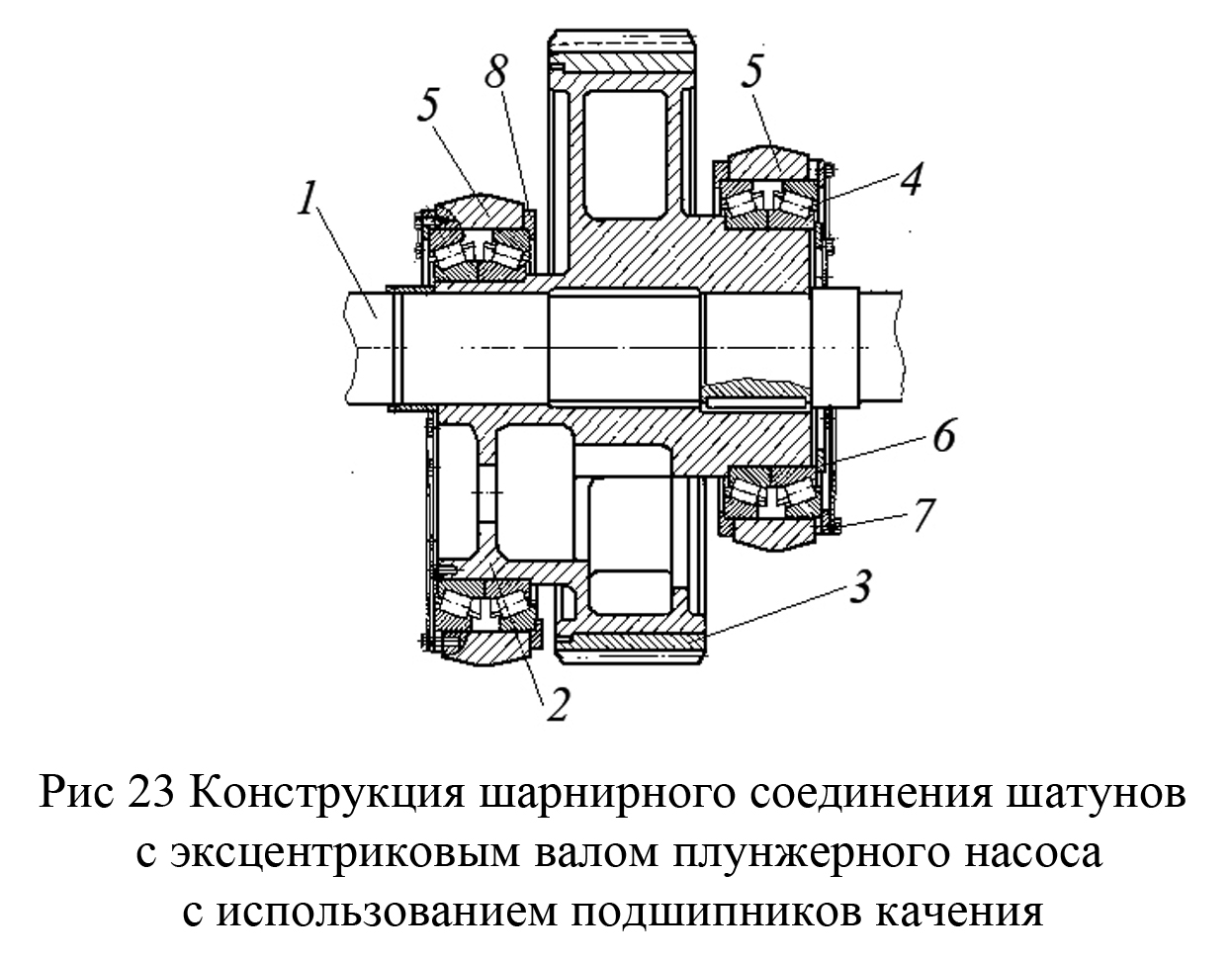 5
8
5
4
1
6
7
3
2

Рис 23 Конструкция шарнирного соединения шатунов с эксцентриковым валом плунжерного насоса с использованием подшипников качения